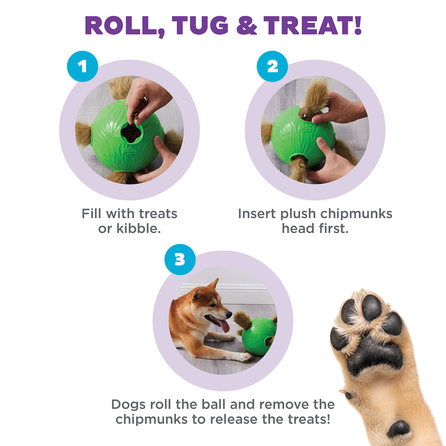 ROLL, TUG & TREAT!

1

Fill with treats or kibble.

2

Insert plush chipmunks head first.

3

Dogs roll the ball and remove the chipmunks to release the treats!