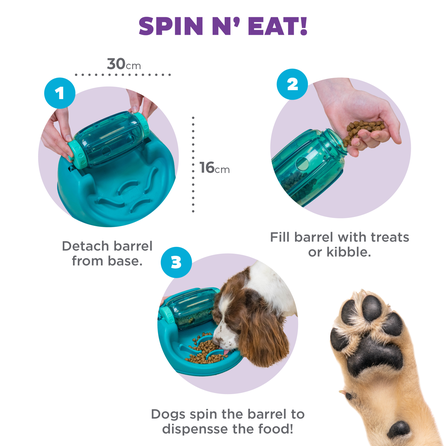 SPIN N' EAT!

30cm

1

16cm

Detach barrel from base.

2

Fill barrel with treats or kibble.

3

Dogs spin the barrel to dispensse the food!